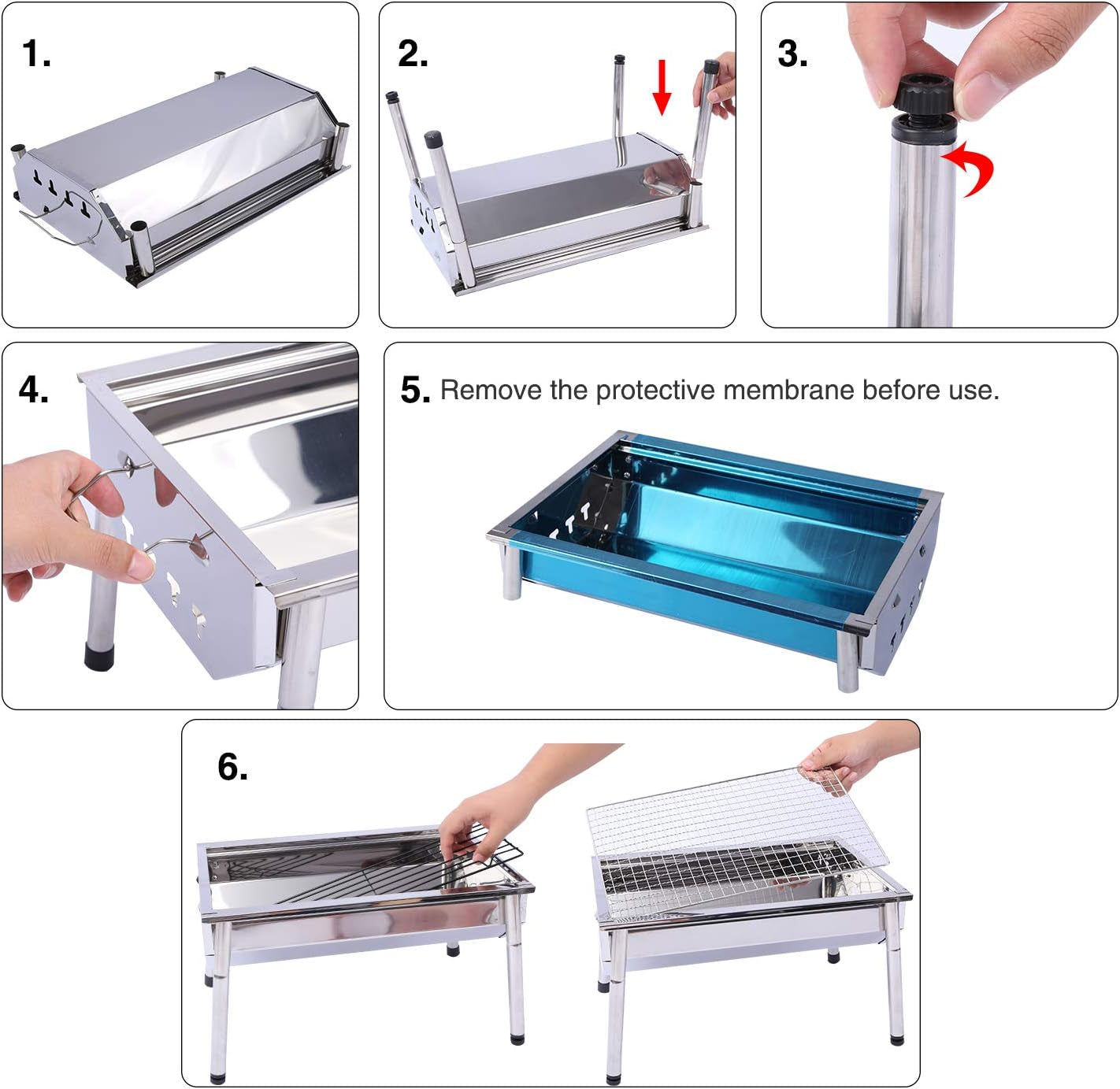 1.

2.

3.

4.

5. Remove the protective membrane before use.

6.